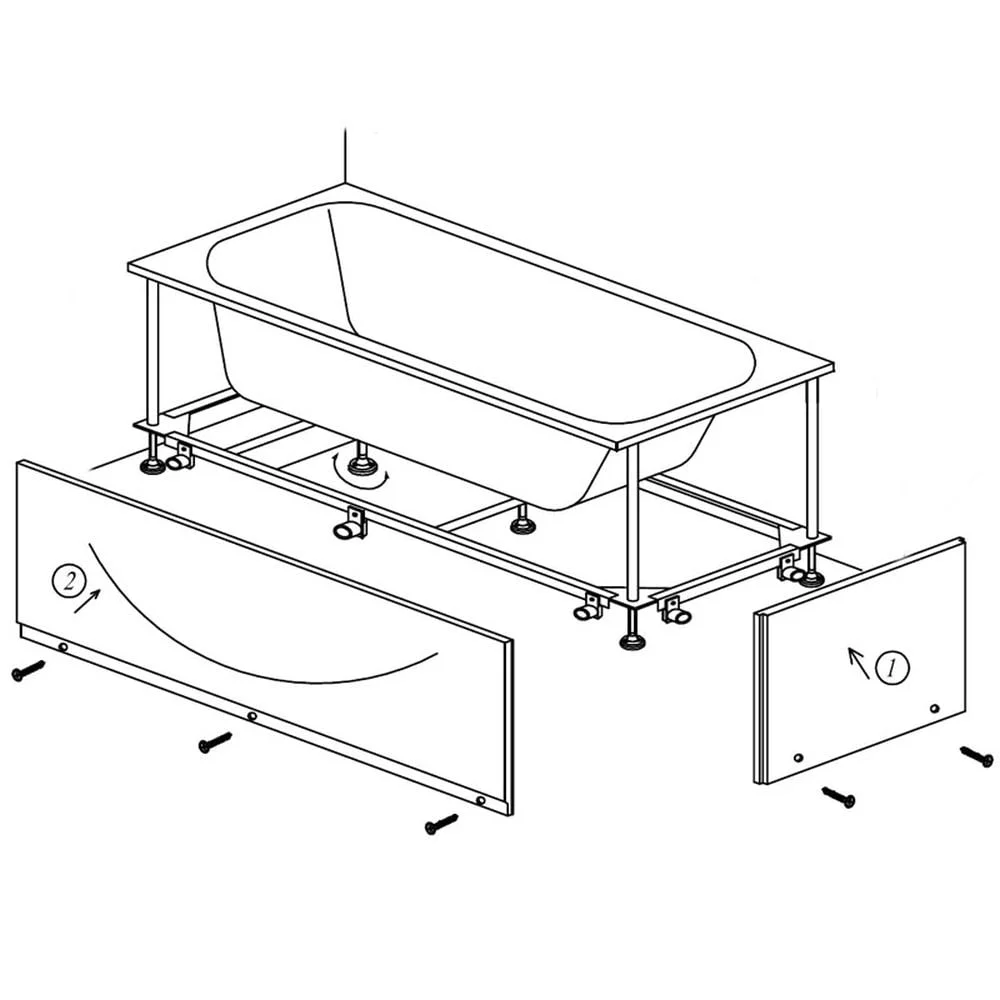 2

1